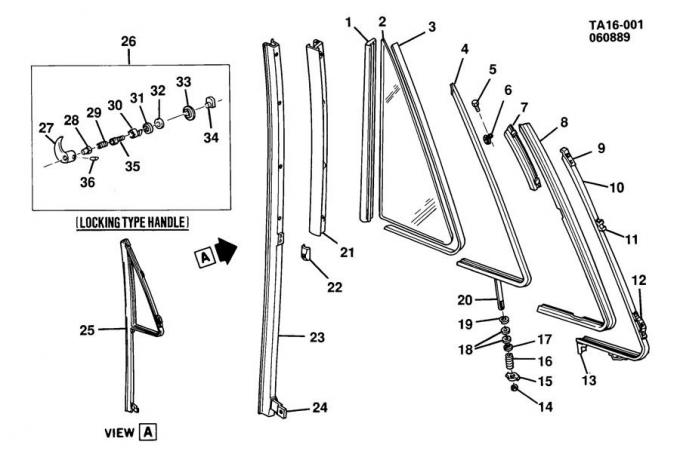 TA16-001
060889

26
27
28
29
30
31
32
33
34
35
36

(LOCKING TYPE HANDLE)

A

25

VIEW A

1
2
3
4
5
6
7
8
9
10
11
12
13
14
15
16
17
18
19
20
21
22
23
24