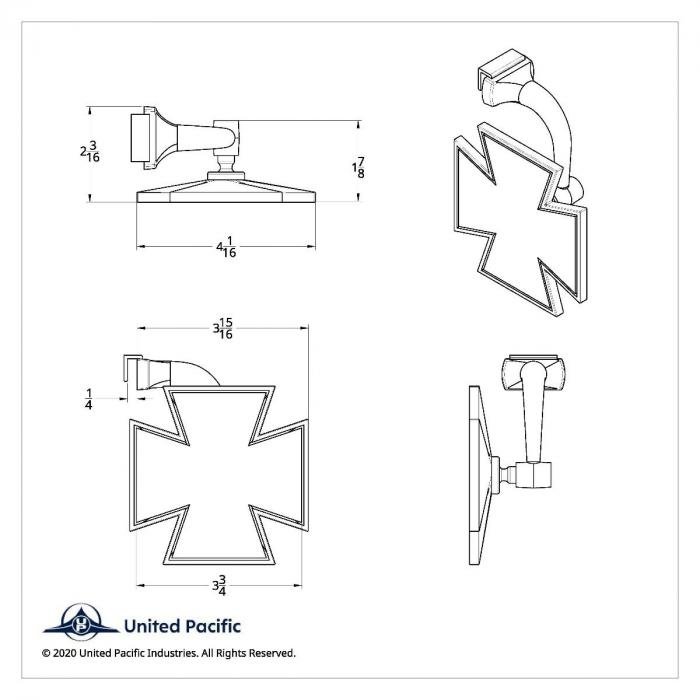 $2\frac{3}{16}$

$1\frac{7}{8}$

$4\frac{1}{16}$

$3\frac{15}{16}$

$\frac{1}{4}$

$3\frac{3}{4}$

UP United Pacific

© 2020 United Pacific Industries. All Rights Reserved.