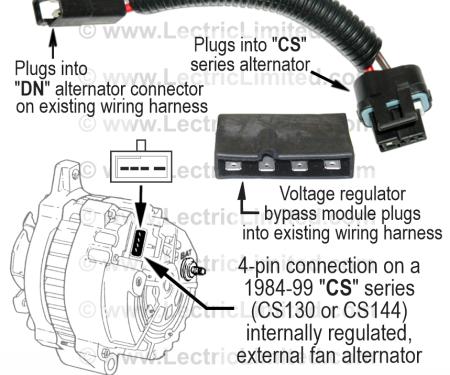 © www.LectricLimited.com

Plugs into "DN" alternator connector on existing wiring harness

Plugs into "CS" series alternator

Voltage regulator bypass module plugs into existing wiring harness

BAT

4-pin connection on a 1984-99 "CS" series (CS130 or CS144) internally regulated, external fan alternator