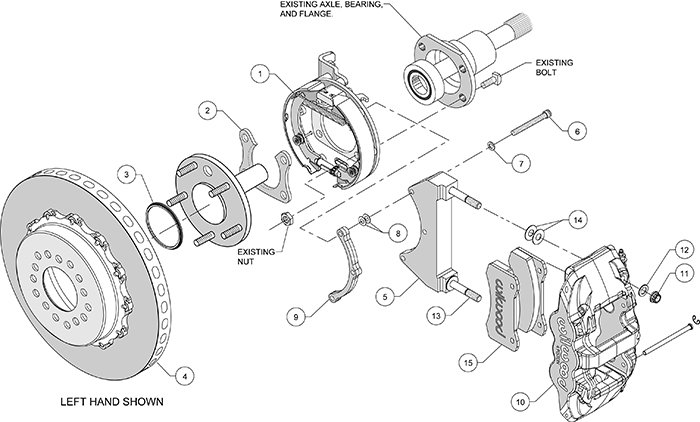 EXISTING AXLE, BEARING, AND FLANGE.

EXISTING BOLT

1

2

3

4

5

6

7

8

9

10

11

12

13

14

15

EXISTING NUT

wilwood

wilwood

LEFT HAND SHOWN