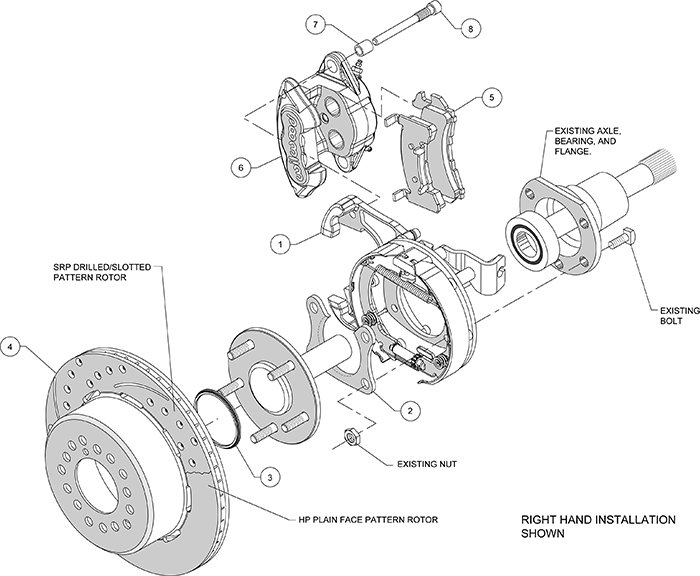 7

8

5

6

wilwood

EXISTING AXLE, BEARING, AND FLANGE.

1

SRP DRILLED/SLOTTED PATTERN ROTOR

EXISTING BOLT

4

2

3

EXISTING NUT

HP PLAIN FACE PATTERN ROTOR

RIGHT HAND INSTALLATION SHOWN