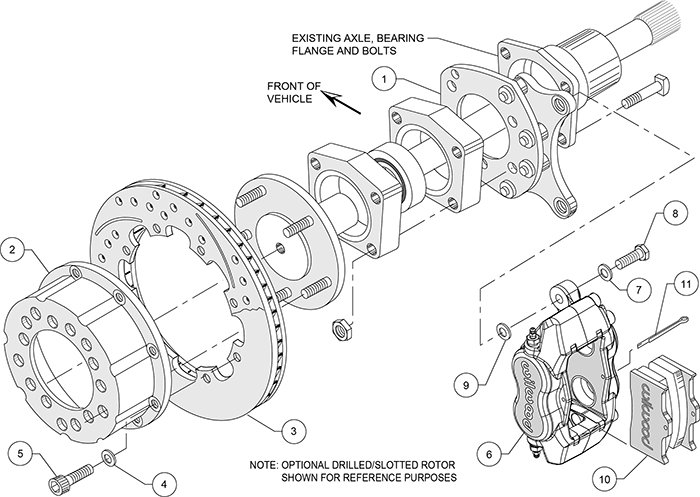 EXISTING AXLE, BEARING FLANGE AND BOLTS

FRONT OF VEHICLE

1

2

3

4

5

6

7

8

9

10

11

wilwood

wilwood

NOTE: OPTIONAL DRILLED/SLOTTED ROTOR SHOWN FOR REFERENCE PURPOSES