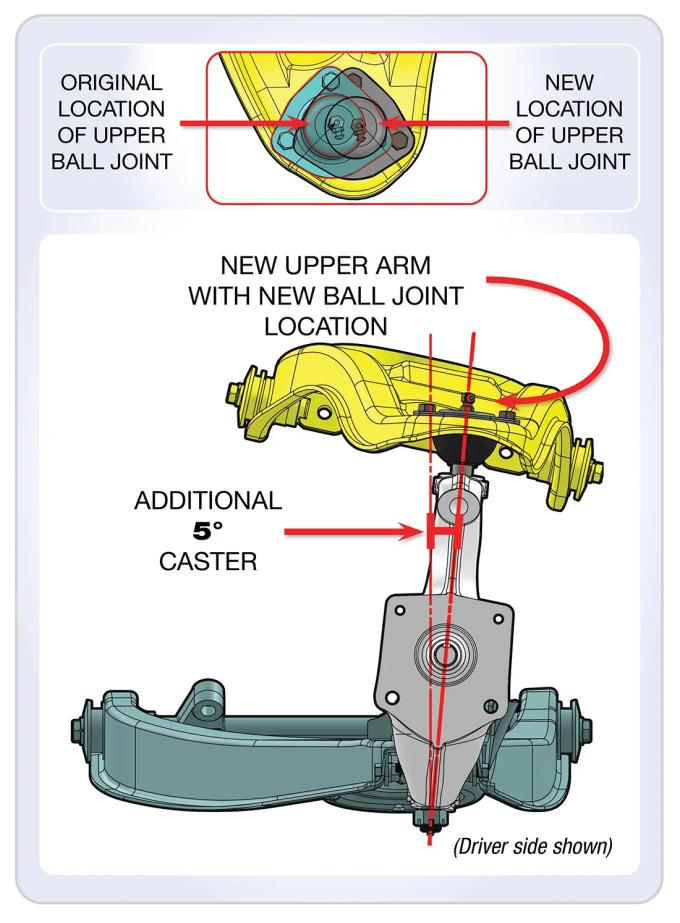 ORIGINAL LOCATION OF UPPER BALL JOINT

NEW LOCATION OF UPPER BALL JOINT

NEW UPPER ARM WITH NEW BALL JOINT LOCATION

ADDITIONAL
5°
CASTER

(Driver side shown)