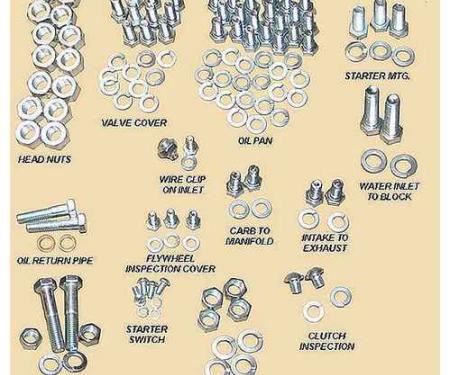 STARTER MTG.

VALVE COVER

OIL PAN

HEAD NUTS

WIRE CLIP ON INLET

WATER INLET TO BLOCK

CARB TO MANIFOLD

INTAKE TO EXHAUST

OIL RETURN PIPE

FLYWHEEL INSPECTION COVER

STARTER SWITCH

CLUTCH INSPECTION