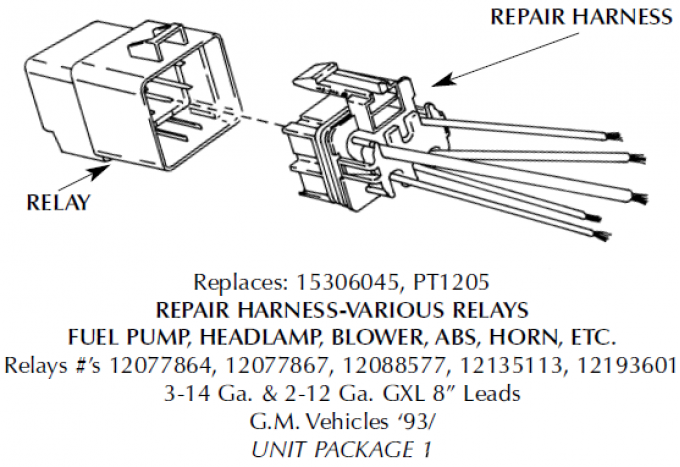 REPAIR HARNESS

RELAY

Replaces: 15306045, PT1205
REPAIR HARNESS-VARIOUS RELAYS
FUEL PUMP, HEADLAMP, BLOWER, ABS, HORN, ETC.
Relays #'s 12077864, 12077867, 12088577, 12135113, 12193601
3-14 Ga. & 2-12 Ga. GXL 8" Leads
G.M. Vehicles '93/
UNIT PACKAGE 1