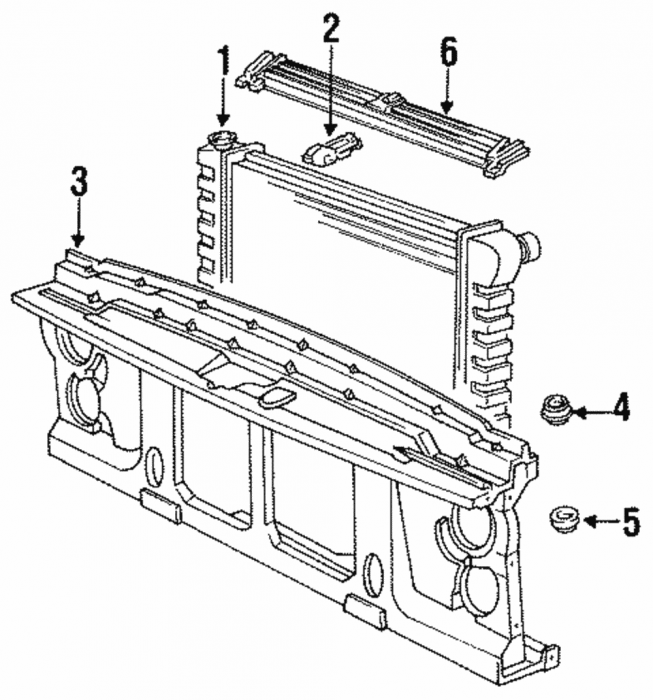 1
2
6
3
4
5