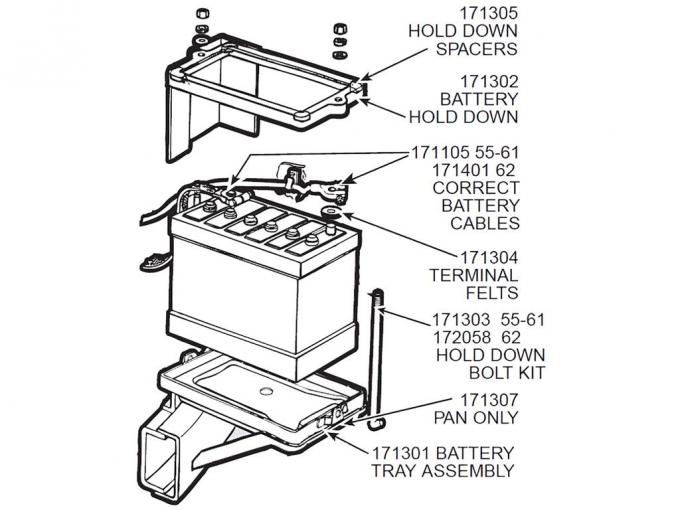 171305
HOLD DOWN
SPACERS

171302
BATTERY
HOLD DOWN

171105 55-61
171401 62
CORRECT
BATTERY
CABLES

171304
TERMINAL
FELTS

171303 55-61
172058 62
HOLD DOWN
BOLT KIT

171307
PAN ONLY

171301 BATTERY
TRAY ASSEMBLY