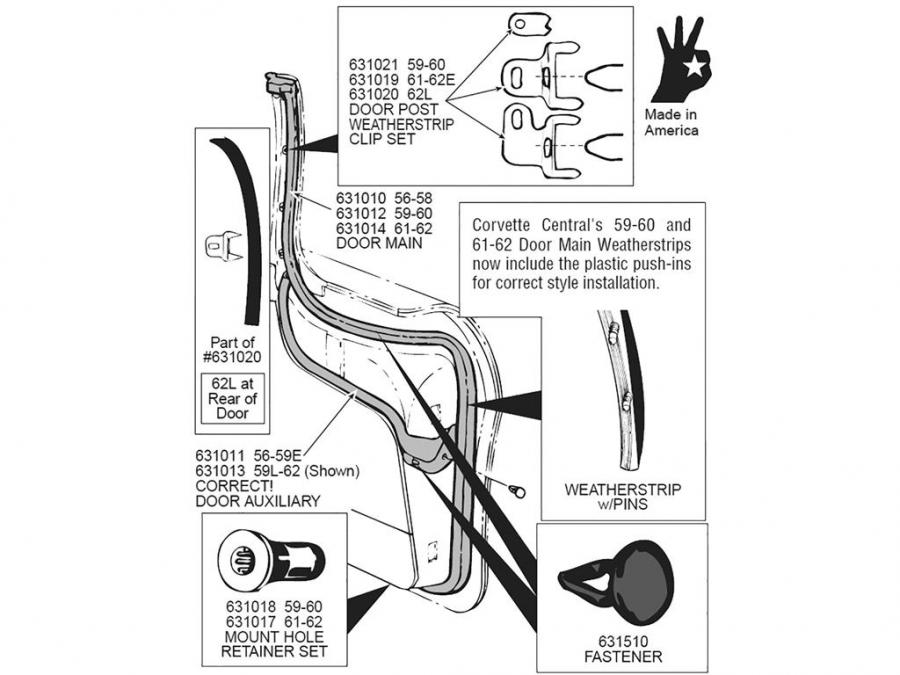 631021 59-60
631019 61-62E
631020 62L
DOOR POST WEATHERSTRIP CLIP SET

Made in America

631010 56-58
631012 59-60
631014 61-62
DOOR MAIN

Corvette Central's 59-60 and 61-62 Door Main Weatherstrips now include the plastic push-ins for correct style installation.

Part of #631020

62L at Rear of Door

631011 56-59E
631013 59L-62 (Shown)
CORRECT!
DOOR AUXILIARY

WEATHERSTRIP w/PINS

631018 59-60
631017 61-62
MOUNT HOLE RETAINER SET

631510
FASTENER