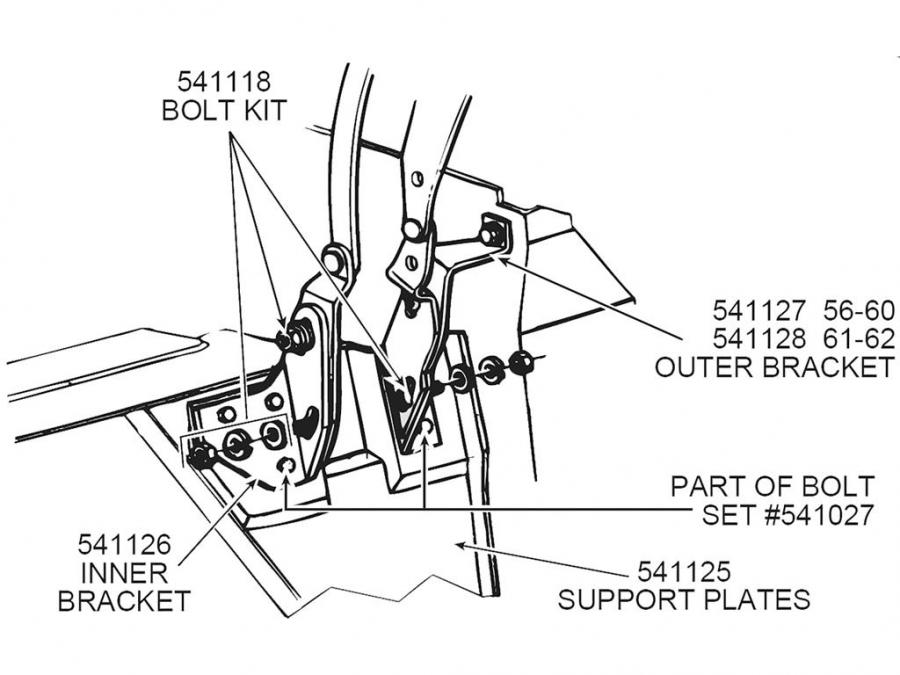 541118
BOLT KIT

541127 56-60
541128 61-62
OUTER BRACKET

PART OF BOLT
SET #541027

541126
INNER
BRACKET

541125
SUPPORT PLATES