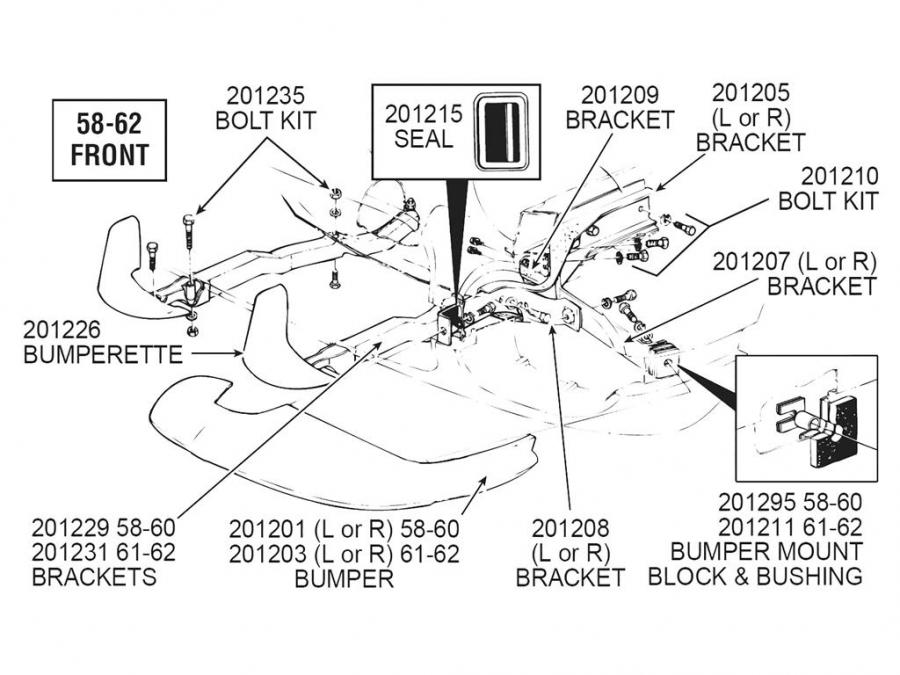 58-62
FRONT

201235
BOLT KIT

201215
SEAL

201209
BRACKET

201205
(L or R)
BRACKET

201210
BOLT KIT

201207 (L or R)
BRACKET

201226
BUMPERETTE

201229 58-60
201231 61-62
BRACKETS

201201 (L or R) 58-60
201203 (L or R) 61-62
BUMPER

201208
(L or R)
BRACKET

201295 58-60
201211 61-62
BUMPER MOUNT
BLOCK & BUSHING