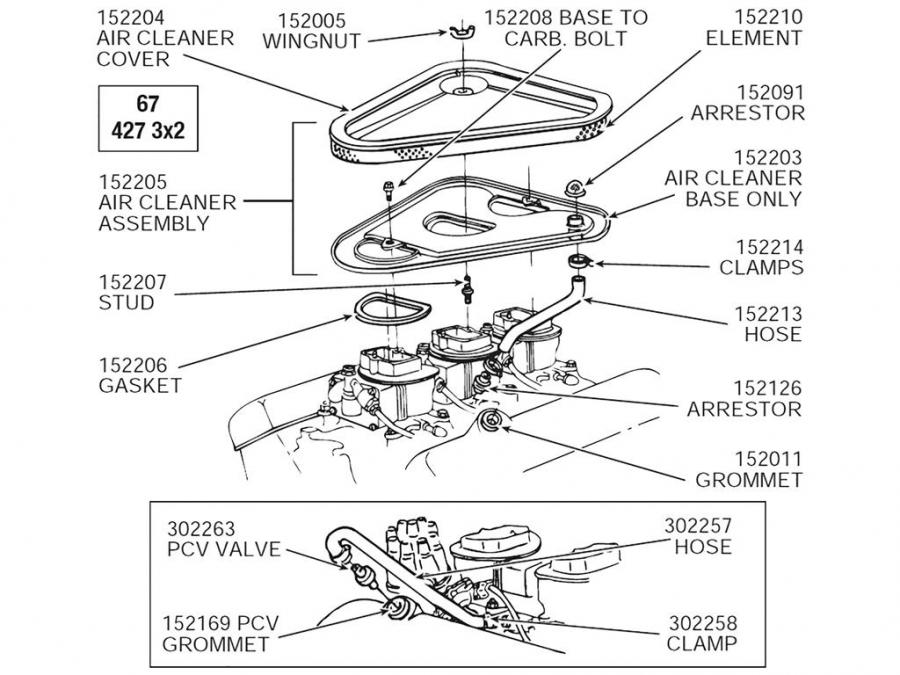 152204
AIR CLEANER
COVER

152005
WINGNUT

152208 BASE TO
CARB. BOLT

152210
ELEMENT

67
427 3x2

152091
ARRESTOR

152203
AIR CLEANER
BASE ONLY

152205
AIR CLEANER
ASSEMBLY

152214
CLAMPS

152207
STUD

152213
HOSE

152206
GASKET

152126
ARRESTOR

152011
GROMMET

302263
PCV VALVE

302257
HOSE

152169 PCV
GROMMET

302258
CLAMP