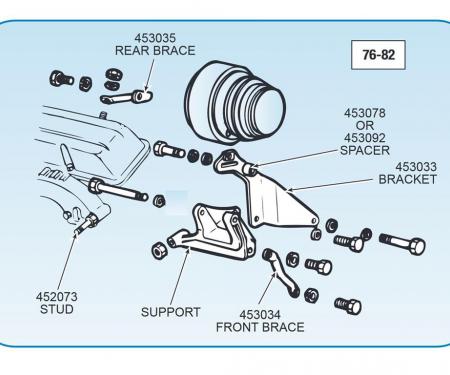 453035
REAR BRACE

76-82

453078
OR
453092
SPACER

453033
BRACKET

452073
STUD

SUPPORT

453034
FRONT BRACE