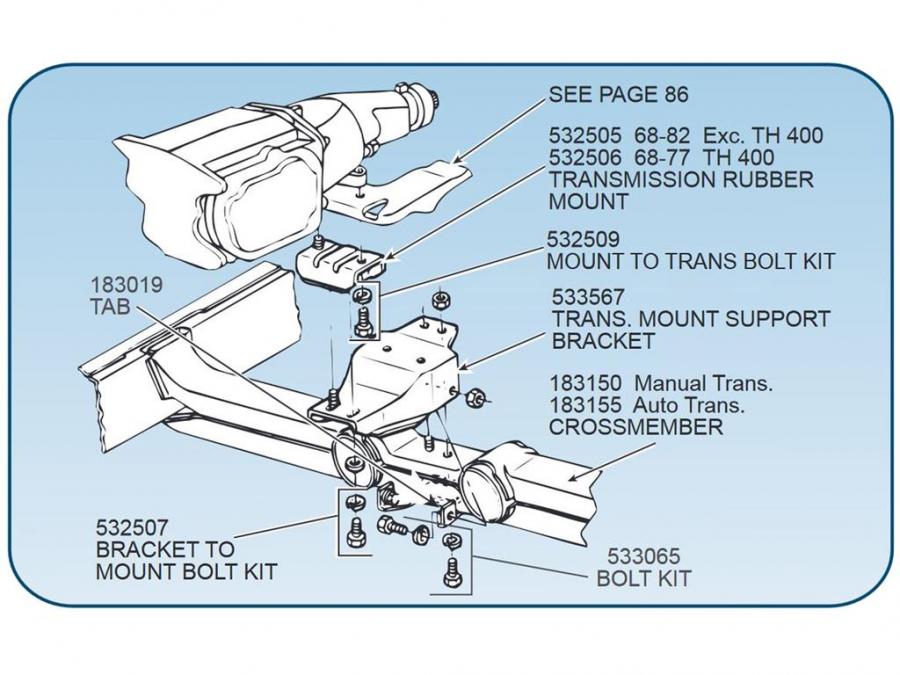 SEE PAGE 86

532505 68-82 Exc. TH 400
532506 68-77 TH 400
TRANSMISSION RUBBER MOUNT

532509
MOUNT TO TRANS BOLT KIT

183019
TAB

533567
TRANS. MOUNT SUPPORT BRACKET

183150 Manual Trans.
183155 Auto Trans.
CROSSMEMBER

532507
BRACKET TO MOUNT BOLT KIT

533065
BOLT KIT