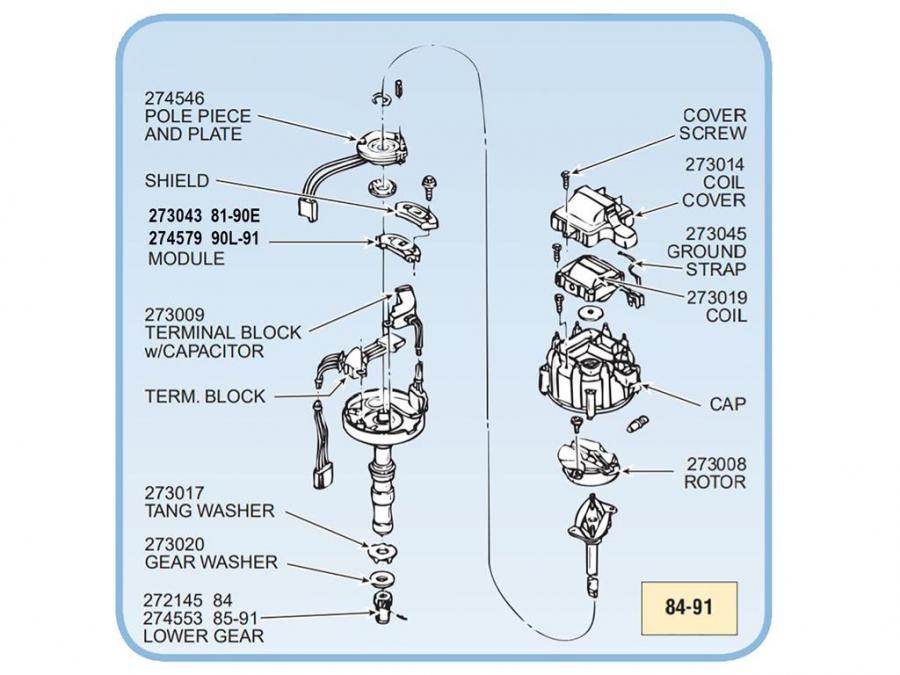 274546
POLE PIECE
AND PLATE

SHIELD

273043 81-90E
274579 90L-91
MODULE

273009
TERMINAL BLOCK
w/CAPACITOR

TERM. BLOCK

273017
TANG WASHER

273020
GEAR WASHER

272145 84
274553 85-91
LOWER GEAR

COVER
SCREW

273014
COIL
COVER

273045
GROUND
STRAP

273019
COIL

CAP

273008
ROTOR

84-91