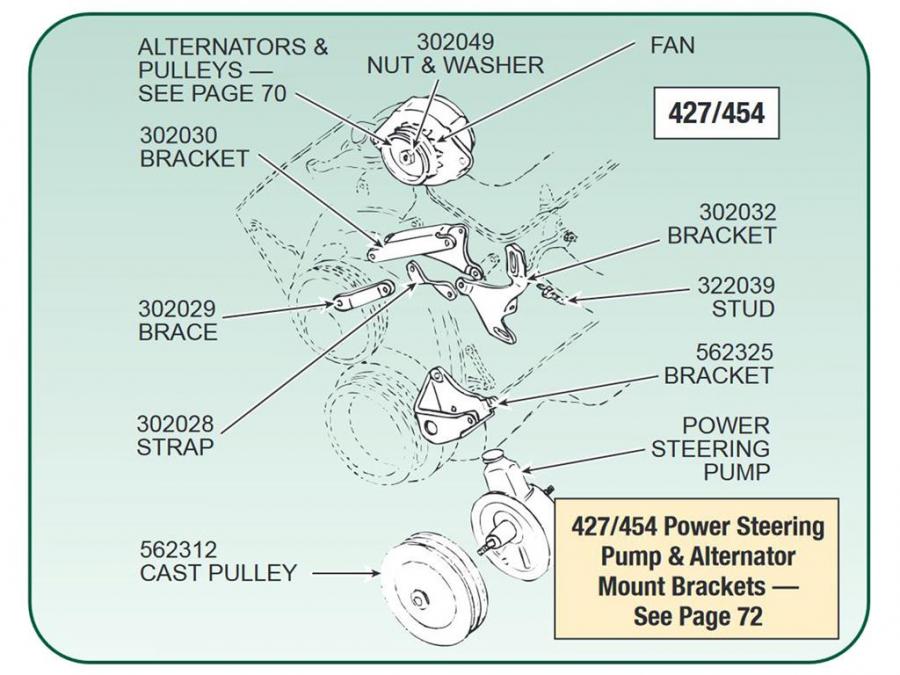 ALTERNATORS & PULLEYS — SEE PAGE 70

302049
NUT & WASHER

FAN

427/454

302030
BRACKET

302032
BRACKET

322039
STUD

302029
BRACE

562325
BRACKET

302028
STRAP

POWER STEERING PUMP

562312
CAST PULLEY

427/454 Power Steering Pump & Alternator Mount Brackets — See Page 72