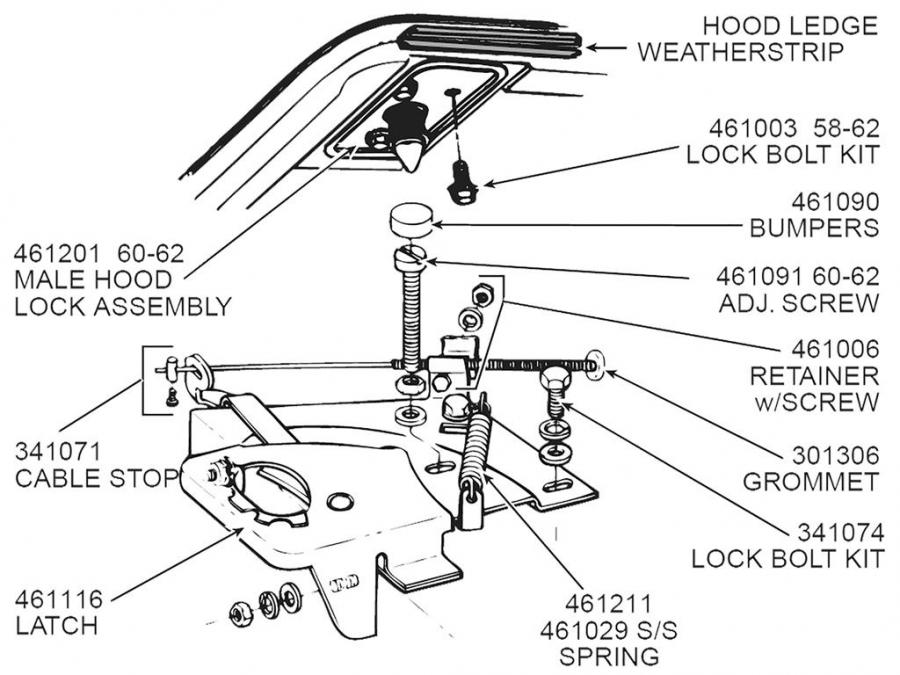 HOOD LEDGE
WEATHERSTRIP

461003 58-62
LOCK BOLT KIT

461090
BUMPERS

461201 60-62
MALE HOOD
LOCK ASSEMBLY

461091 60-62
ADJ. SCREW

461006
RETAINER
w/SCREW

341071
CABLE STOP

301306
GROMMET

341074
LOCK BOLT KIT

461116
LATCH

461211
461029 S/S
SPRING