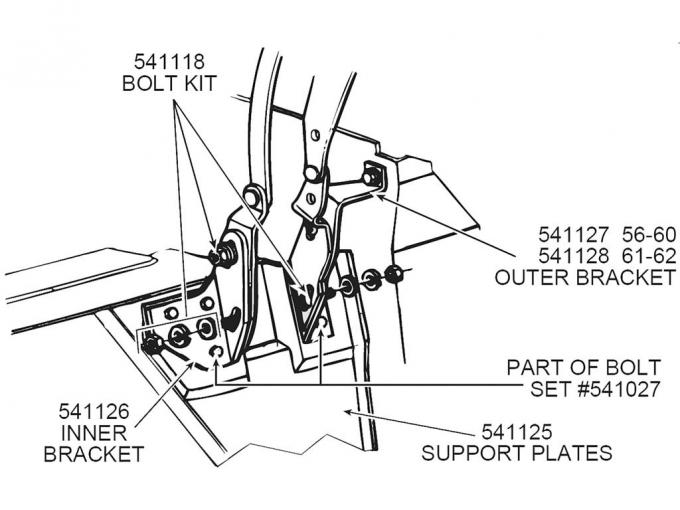 541118
BOLT KIT

541127 56-60
541128 61-62
OUTER BRACKET

PART OF BOLT
SET #541027

541126
INNER
BRACKET

541125
SUPPORT PLATES