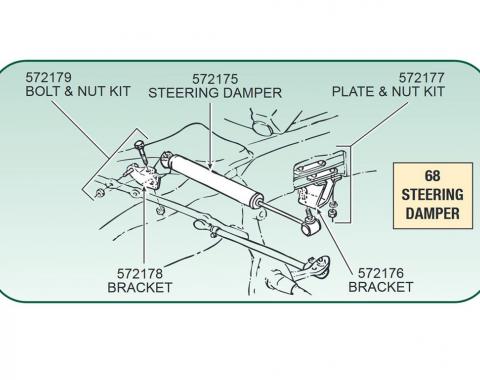 572179
BOLT & NUT KIT

572175
STEERING DAMPER

572177
PLATE & NUT KIT

68
STEERING
DAMPER

572178
BRACKET

572176
BRACKET