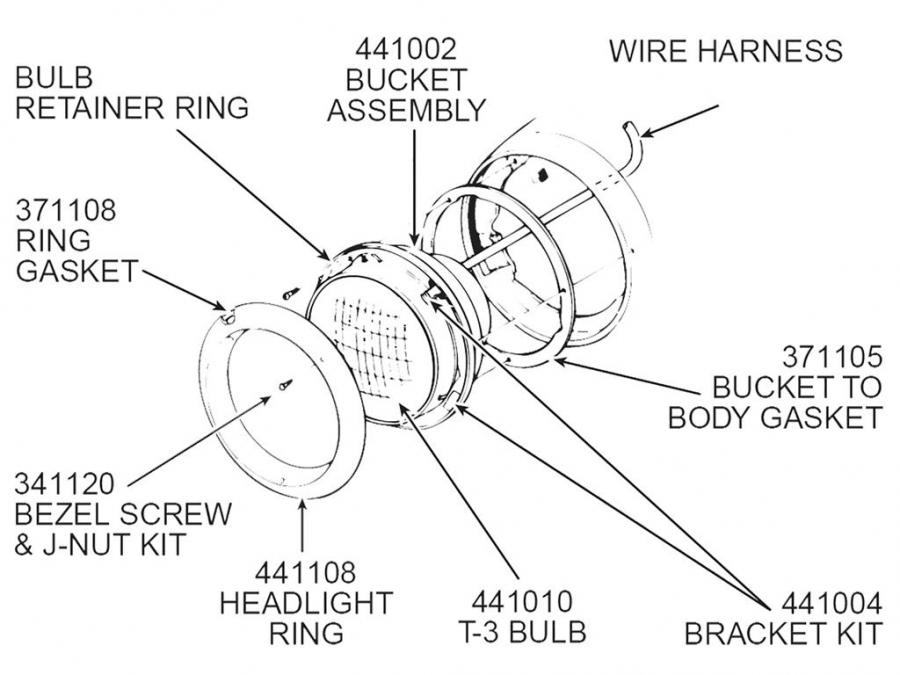 BULB
RETAINER RING

441002
BUCKET
ASSEMBLY

WIRE HARNESS

371108
RING
GASKET

371105
BUCKET TO
BODY GASKET

341120
BEZEL SCREW
& J-NUT KIT

441108
HEADLIGHT
RING

441010
T-3 BULB

441004
BRACKET KIT