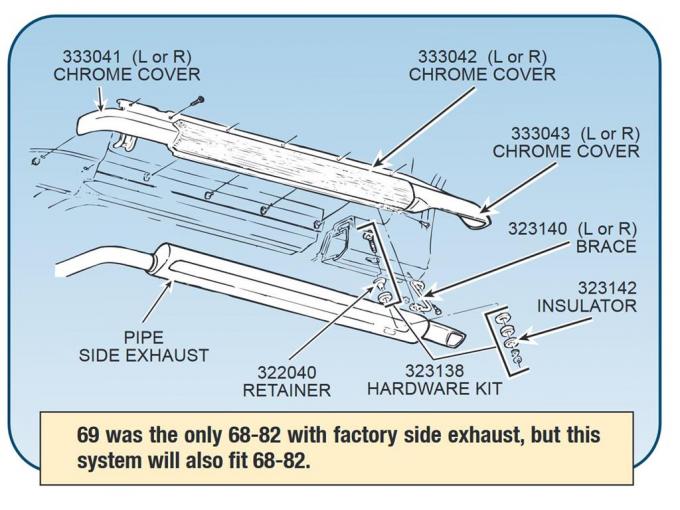 333041 (L or R)
CHROME COVER

333042 (L or R)
CHROME COVER

333043 (L or R)
CHROME COVER

323140 (L or R)
BRACE

323142
INSULATOR

PIPE
SIDE EXHAUST

322040
RETAINER

323138
HARDWARE KIT

69 was the only 68-82 with factory side exhaust, but this system will also fit 68-82.