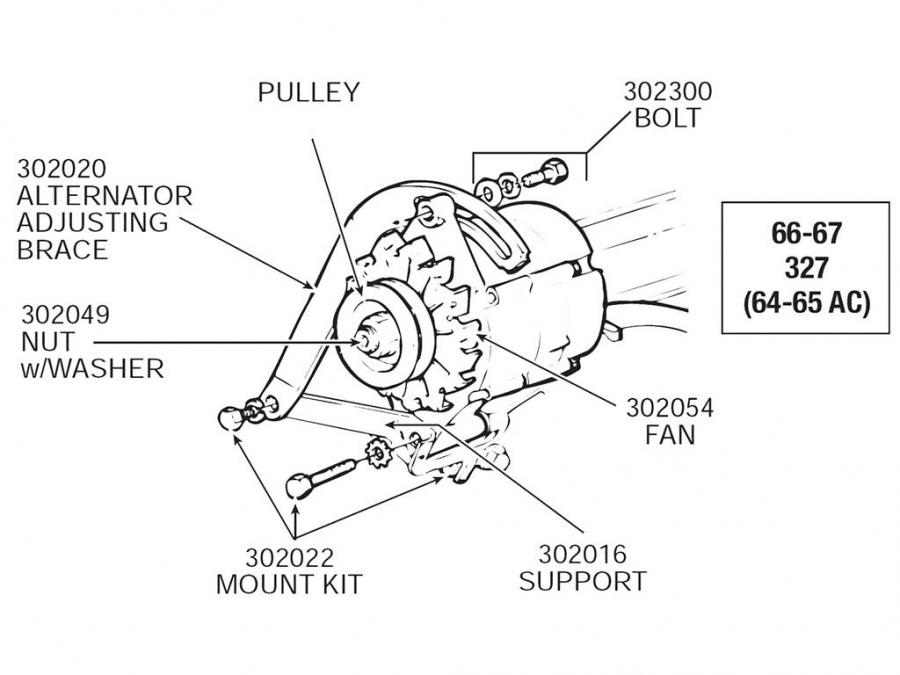 PULLEY

302300
BOLT

302020
ALTERNATOR
ADJUSTING
BRACE

66-67
327
(64-65 AC)

302049
NUT
w/WASHER

302054
FAN

302022
MOUNT KIT

302016
SUPPORT