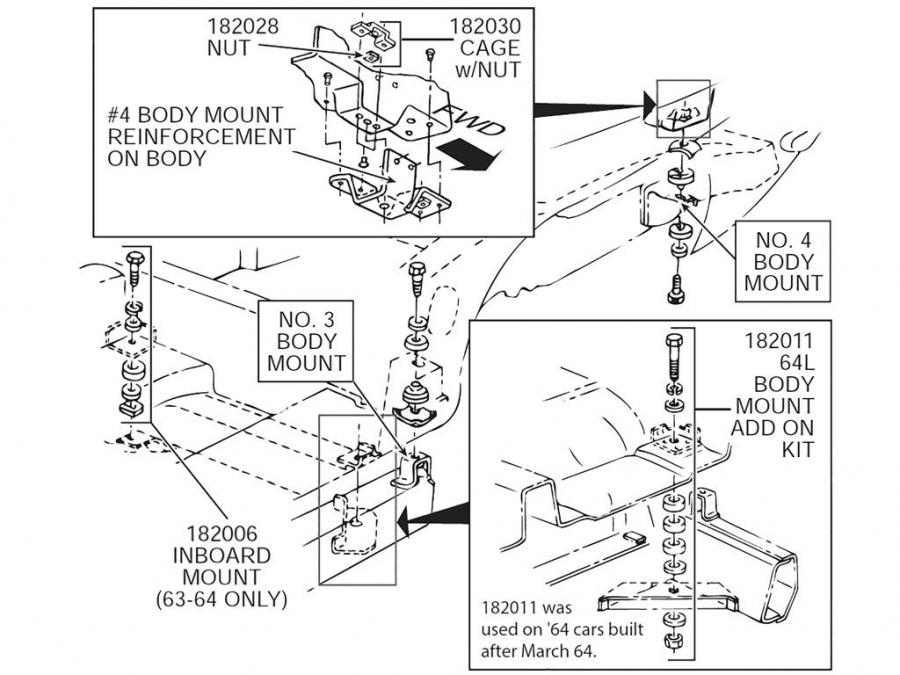 182028
NUT

182030
CAGE
w/NUT

#4 BODY MOUNT
REINFORCEMENT
ON BODY

FWD

NO. 4
BODY
MOUNT

NO. 3
BODY
MOUNT

182011
64L
BODY
MOUNT
ADD ON
KIT

182006
INBOARD
MOUNT
(63-64 ONLY)

182011 was used on '64 cars built after March 64.