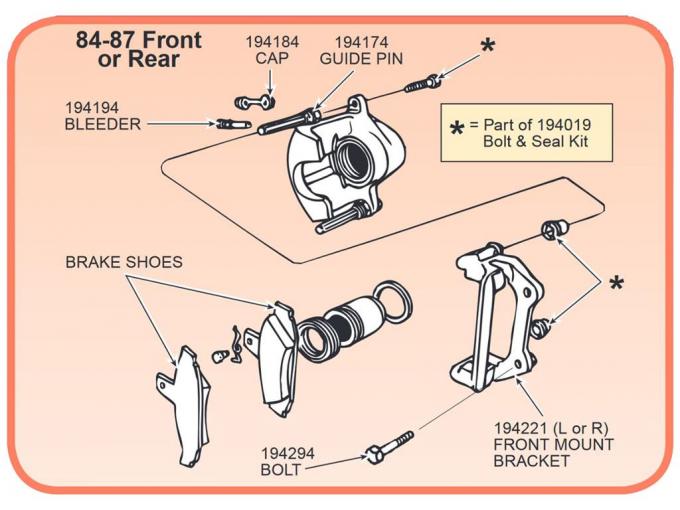 84-87 Front or Rear

194184 CAP

194174 GUIDE PIN

*

194194 BLEEDER

* = Part of 194019 Bolt & Seal Kit

BRAKE SHOES

*

194221 (L or R) FRONT MOUNT BRACKET

194294 BOLT