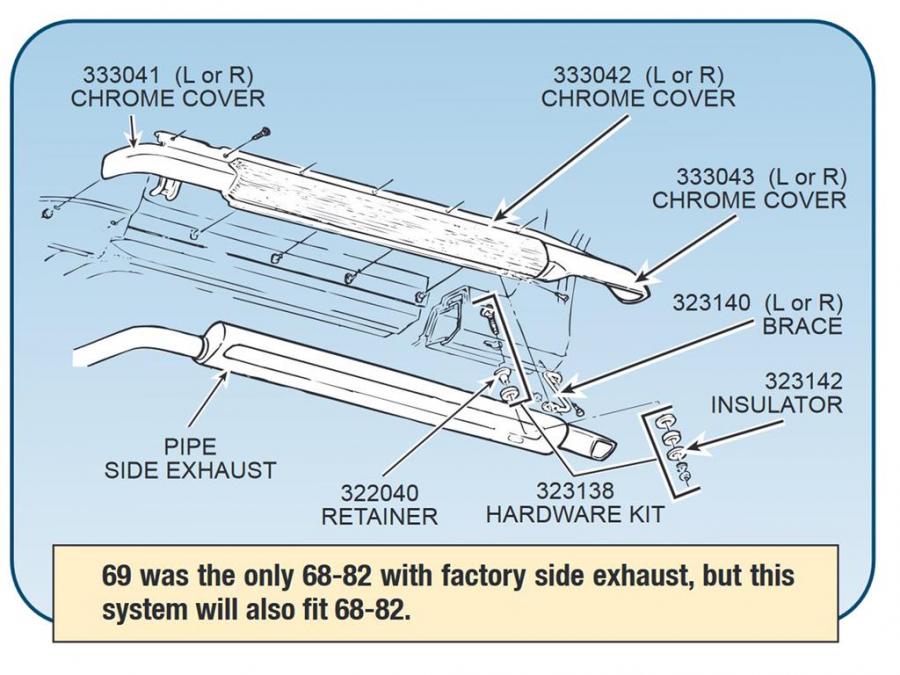 333041 (L or R)
CHROME COVER

333042 (L or R)
CHROME COVER

333043 (L or R)
CHROME COVER

323140 (L or R)
BRACE

323142
INSULATOR

PIPE
SIDE EXHAUST

322040
RETAINER

323138
HARDWARE KIT

69 was the only 68-82 with factory side exhaust, but this system will also fit 68-82.