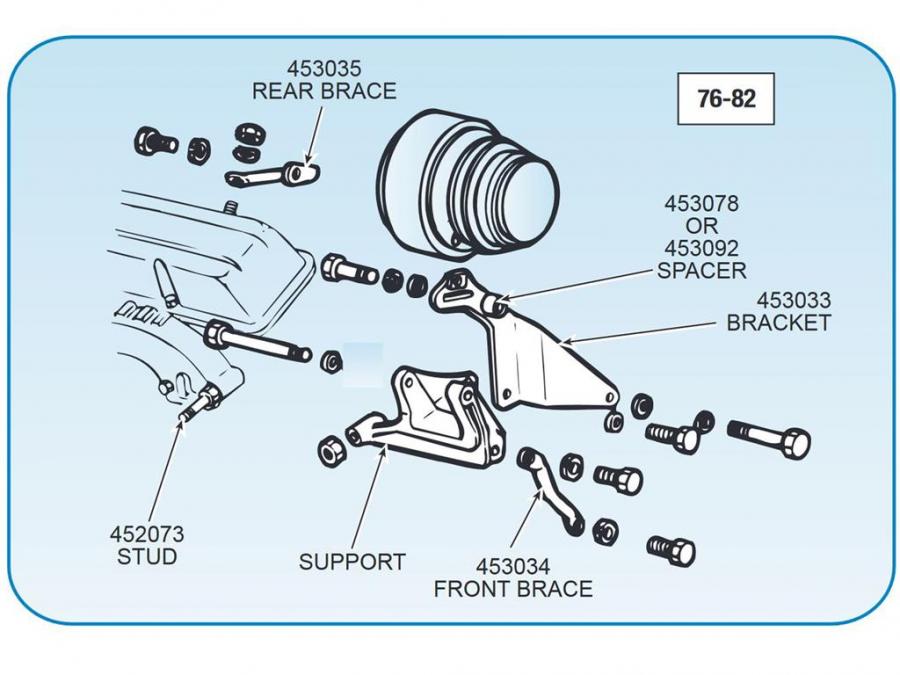 453035
REAR BRACE

76-82

453078
OR
453092
SPACER

453033
BRACKET

452073
STUD

SUPPORT

453034
FRONT BRACE