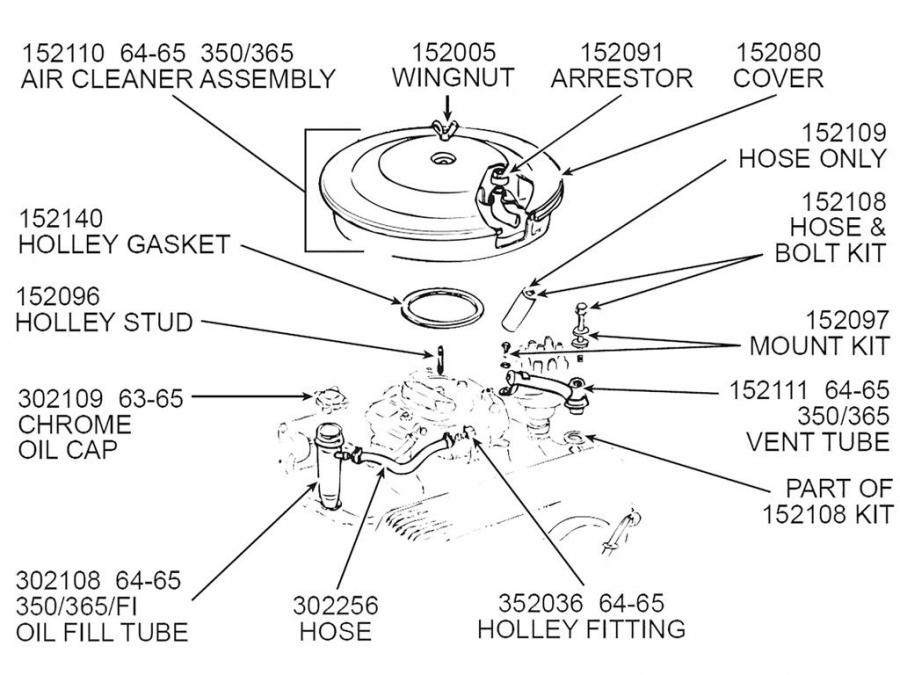 152110 64-65 350/365
AIR CLEANER ASSEMBLY

152005
WINGNUT

152091
ARRESTOR

152080
COVER

152109
HOSE ONLY

152108
HOSE &
BOLT KIT

152140
HOLLEY GASKET

152096
HOLLEY STUD

152097
MOUNT KIT

302109 63-65
CHROME
OIL CAP

152111 64-65
350/365
VENT TUBE

PART OF
152108 KIT

302108 64-65
350/365/FI
OIL FILL TUBE

302256
HOSE

352036 64-65
HOLLEY FITTING