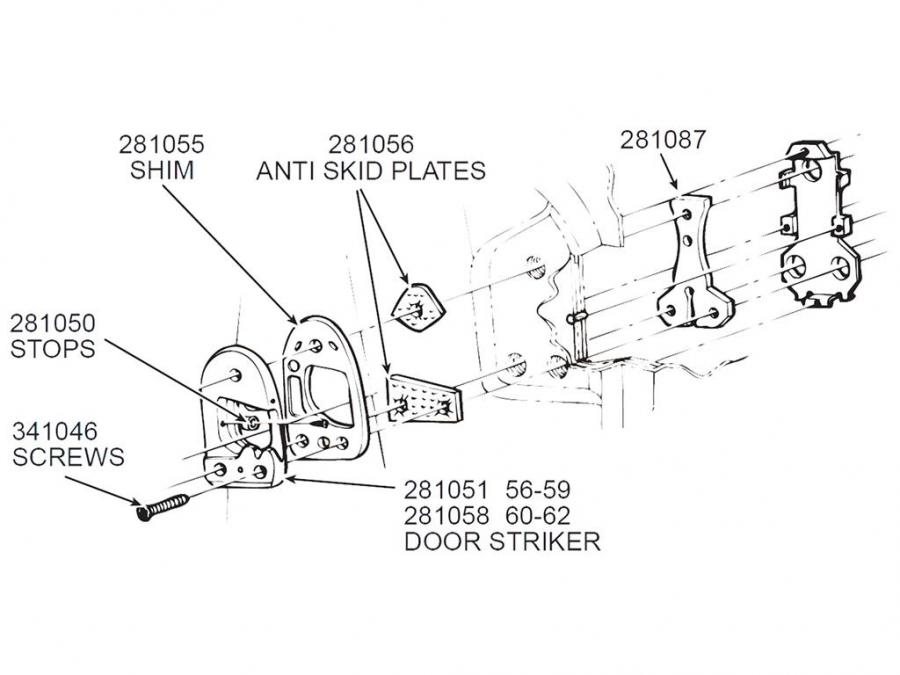 281055
SHIM

281056
ANTI SKID PLATES

281087

281050
STOPS

341046
SCREWS

281051 56-59
281058 60-62
DOOR STRIKER