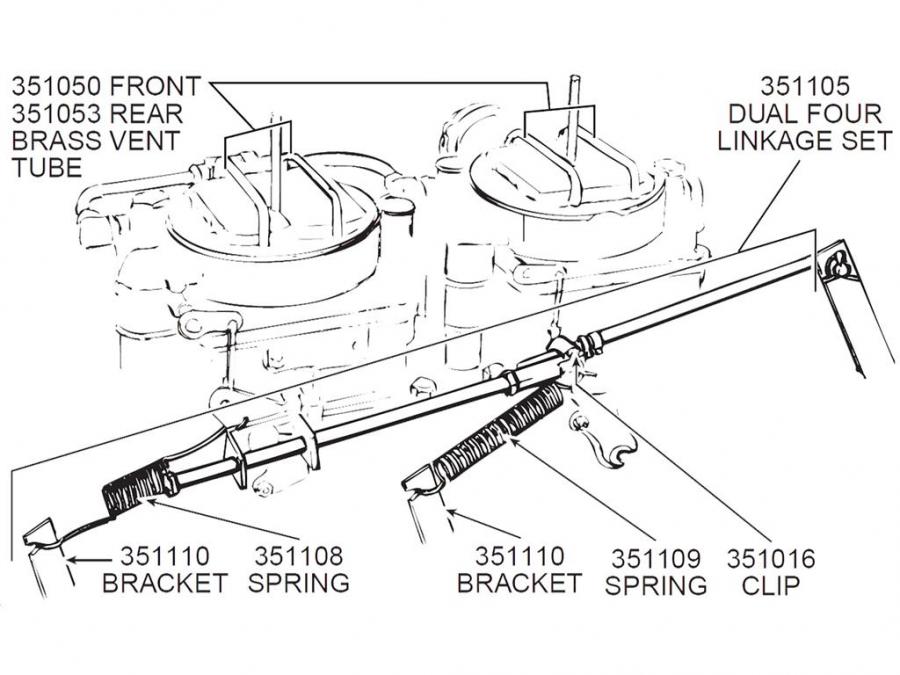 351050 FRONT
351053 REAR
BRASS VENT
TUBE

351105
DUAL FOUR
LINKAGE SET

351110
BRACKET

351108
SPRING

351110
BRACKET

351109
SPRING

351016
CLIP