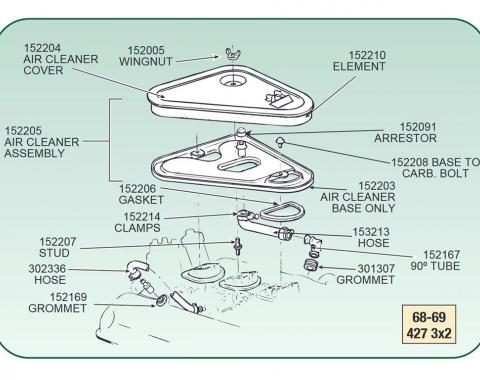 152204
AIR CLEANER
COVER

152005
WINGNUT

152210
ELEMENT

152205
AIR CLEANER
ASSEMBLY

152091
ARRESTOR

152208 BASE TO
CARB. BOLT

152206
GASKET

152203
AIR CLEANER
BASE ONLY

152214
CLAMPS

153213
HOSE

152207
STUD

152167
90º TUBE

302336
HOSE

301307
GROMMET

152169
GROMMET

68-69
427 3x2