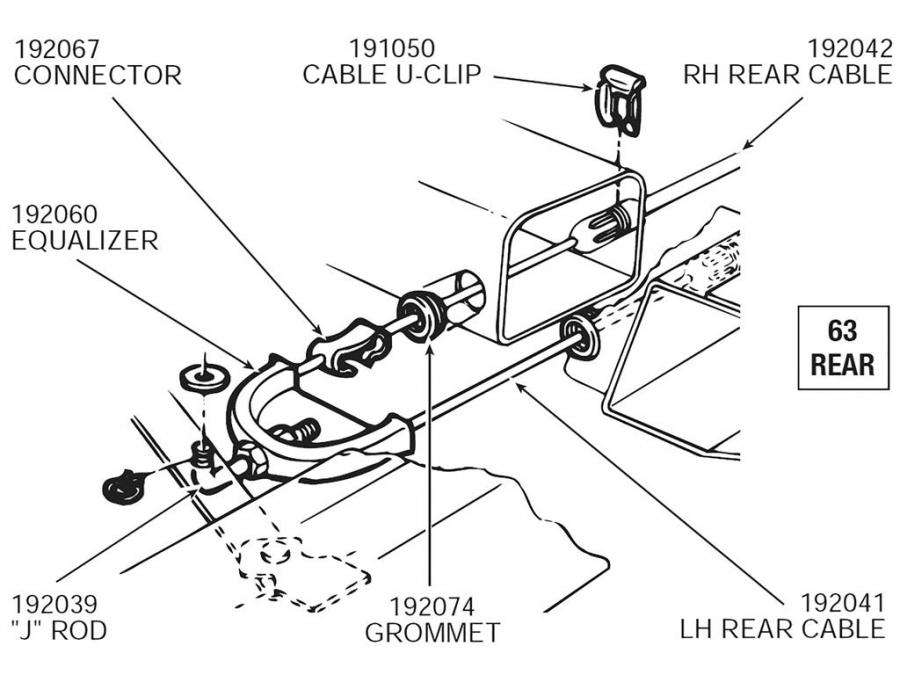 192067
CONNECTOR

191050
CABLE U-CLIP

192042
RH REAR CABLE

192060
EQUALIZER

63
REAR

192039
"J" ROD

192074
GROMMET

192041
LH REAR CABLE