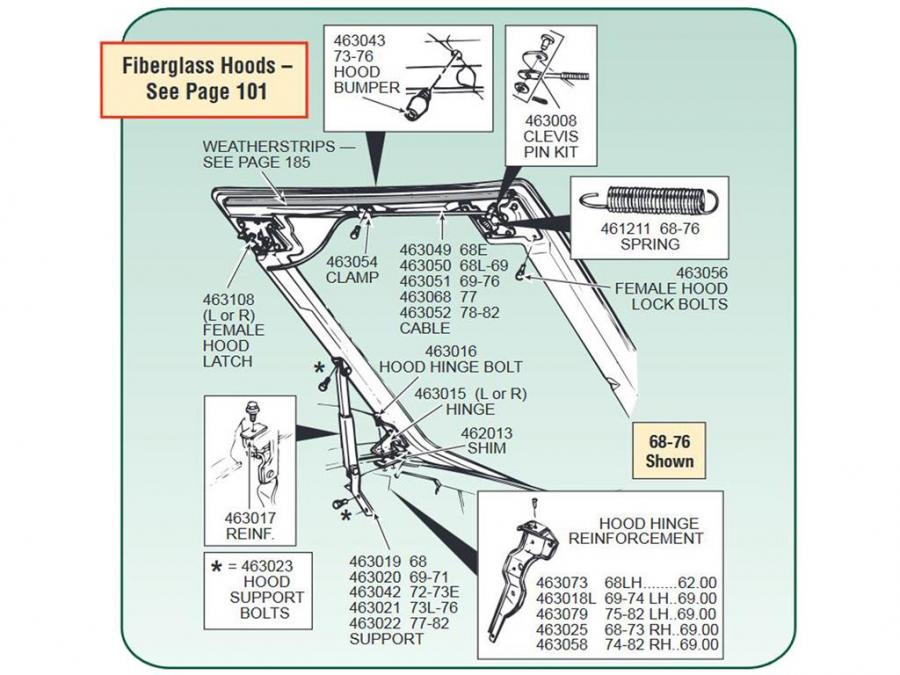 Fiberglass Hoods – See Page 101

463043
73-76
HOOD
BUMPER

463008
CLEVIS
PIN KIT

WEATHERSTRIPS — SEE PAGE 185

461211 68-76
SPRING

463054
CLAMP

463049 68E
463050 68L-69
463051 69-76
463068 77
463052 78-82
CABLE

463056
FEMALE HOOD
LOCK BOLTS

463108
(L or R)
FEMALE
HOOD
LATCH

463016
HOOD HINGE BOLT

463015 (L or R)
HINGE

462013
SHIM

68-76
Shown

463017
REINF.

* = 463023
HOOD
SUPPORT
BOLTS

463019 68
463020 69-71
463042 72-73E
463021 73L-76
463022 77-82
SUPPORT

HOOD HINGE
REINFORCEMENT

463073 68LH........62.00
463018L 69-74 LH..69.00
463079 75-82 LH..69.00
463025 68-73 RH..69.00
463058 74-82 RH..69.00