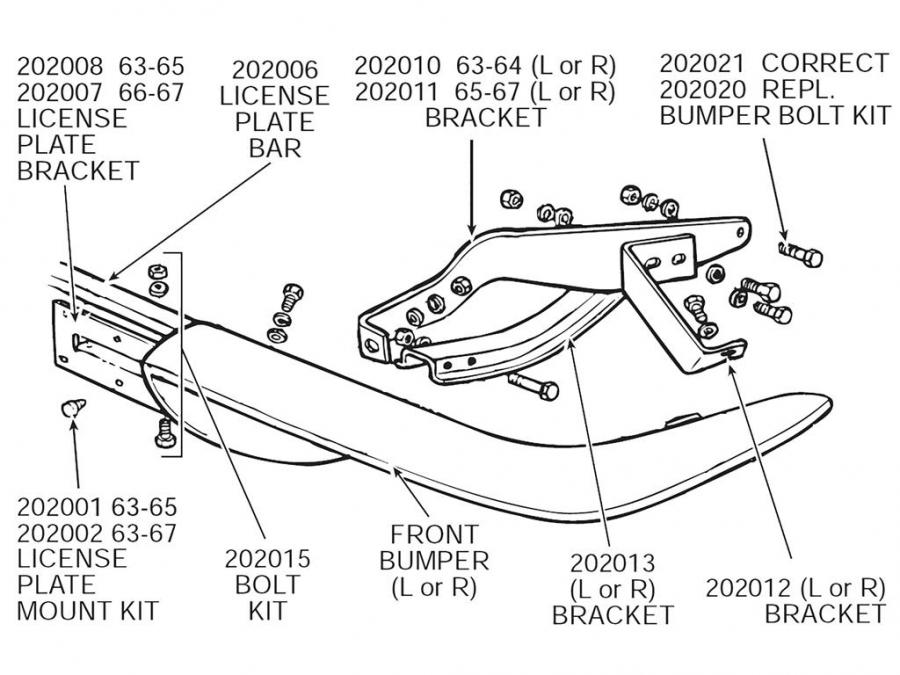 202008 63-65
202007 66-67
LICENSE
PLATE
BRACKET

202006
LICENSE
PLATE
BAR

202010 63-64 (L or R)
202011 65-67 (L or R)
BRACKET

202021 CORRECT
202020 REPL.
BUMPER BOLT KIT

202001 63-65
202002 63-67
LICENSE
PLATE
MOUNT KIT

202015
BOLT
KIT

FRONT
BUMPER
(L or R)

202013
(L or R)
BRACKET

202012 (L or R)
BRACKET