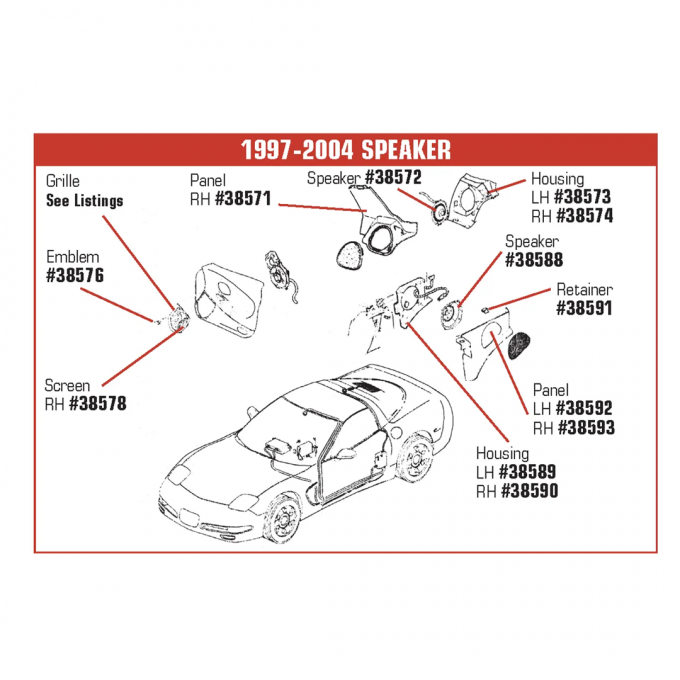 1997-2004 SPEAKER

Grille
See Listings

Panel
RH #38571

Speaker #38572

Housing
LH #38573
RH #38574

Emblem
#38576

Speaker
#38588

Retainer
#38591

Screen
RH #38578

Panel
LH #38592
RH #38593

Housing
LH #38589
RH #38590