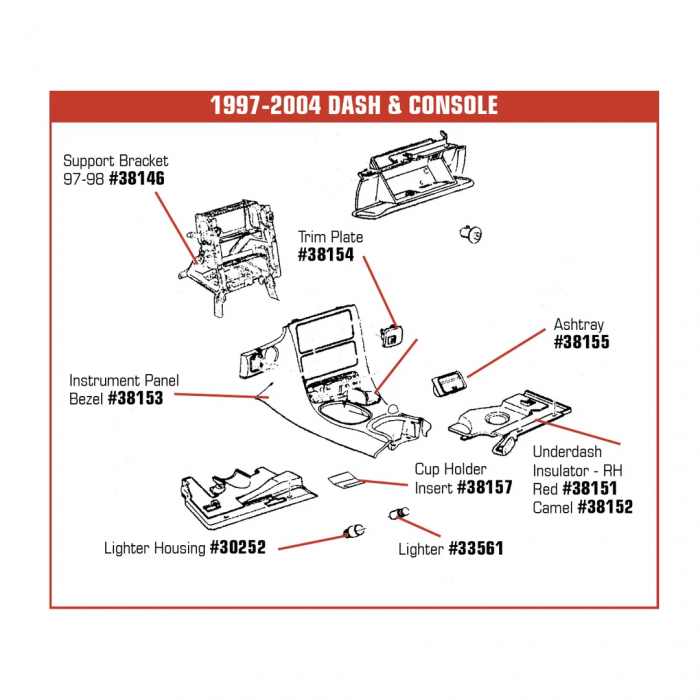 1997-2004 DASH & CONSOLE

Support Bracket
97-98 #38146

Trim Plate
#38154

Ashtray
#38155

Instrument Panel
Bezel #38153

Underdash
Insulator - RH
Red #38151
Camel #38152

Cup Holder
Insert #38157

Lighter Housing #30252

Lighter #33561