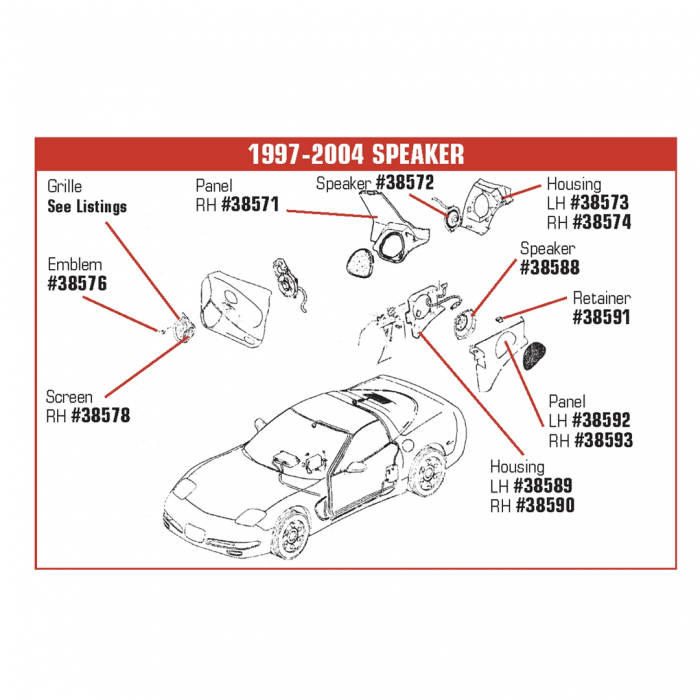 1997-2004 SPEAKER

Grille
See Listings

Panel
RH #38571

Speaker #38572

Housing
LH #38573
RH #38574

Emblem
#38576

Speaker
#38588

Retainer
#38591

Screen
RH #38578

Panel
LH #38592
RH #38593

Housing
LH #38589
RH #38590