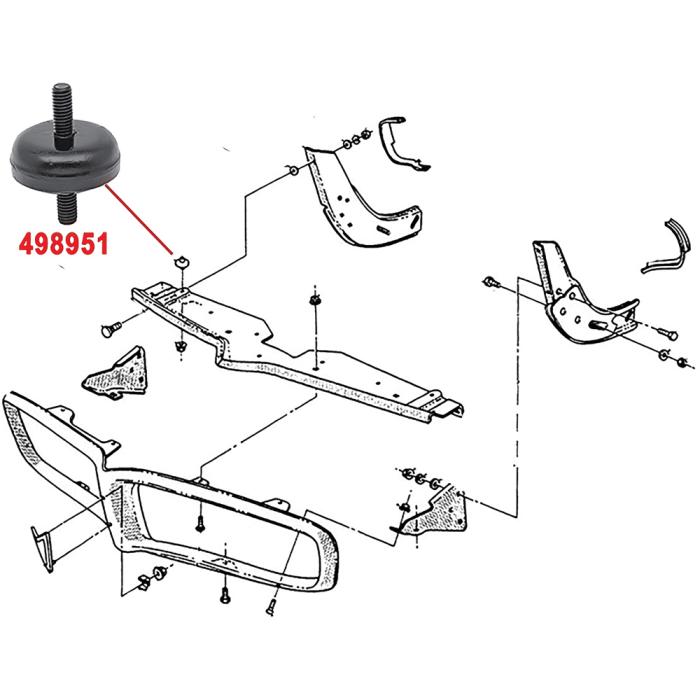 498951